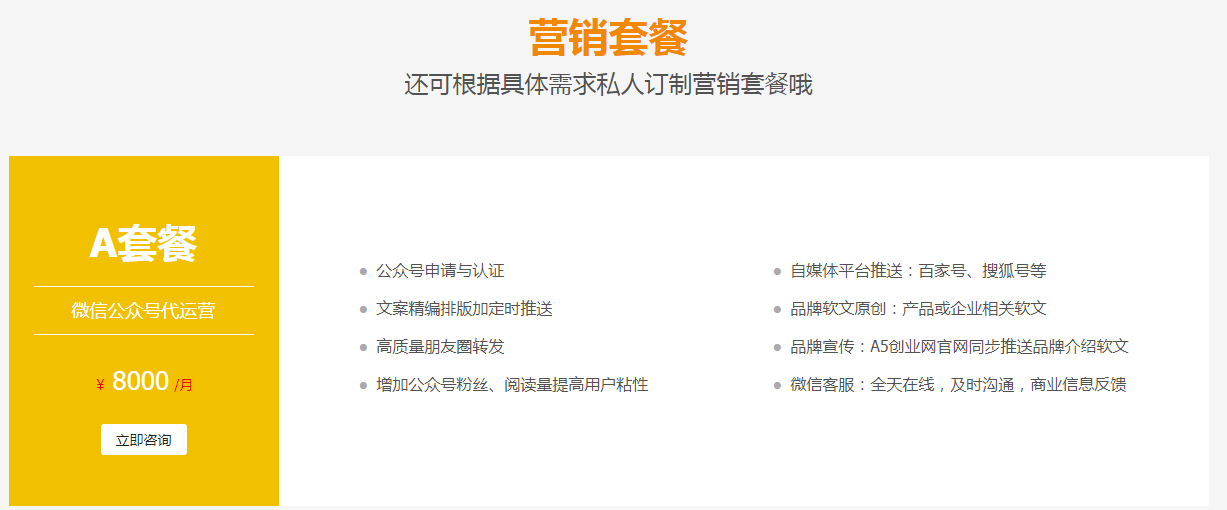 营销套餐

还可根据具体需求私人订制营销套餐哦

A套餐

微信公众号代运营

¥ 8000 /月

立即咨询

公众号申请与认证
文案精编排版加定时推送
高质量朋友圈转发
增加公众号粉丝、阅读量提高用户粘性

自媒体平台推送：百家号、搜狐号等
品牌软文原创：产品或企业相关软文
品牌宣传：A5创业网官网同步推送品牌介绍软文
微信客服：全天在线，及时沟通，商业信息反馈